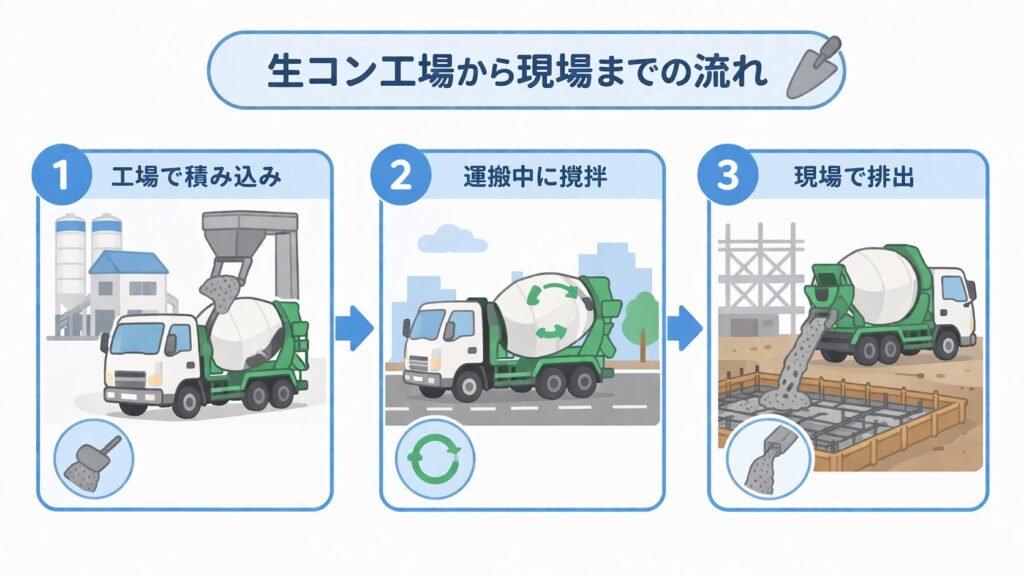 生コン工場から現場までの流れ

1 工場で積み込み

2 運搬中に撹拌

3 現場で排出