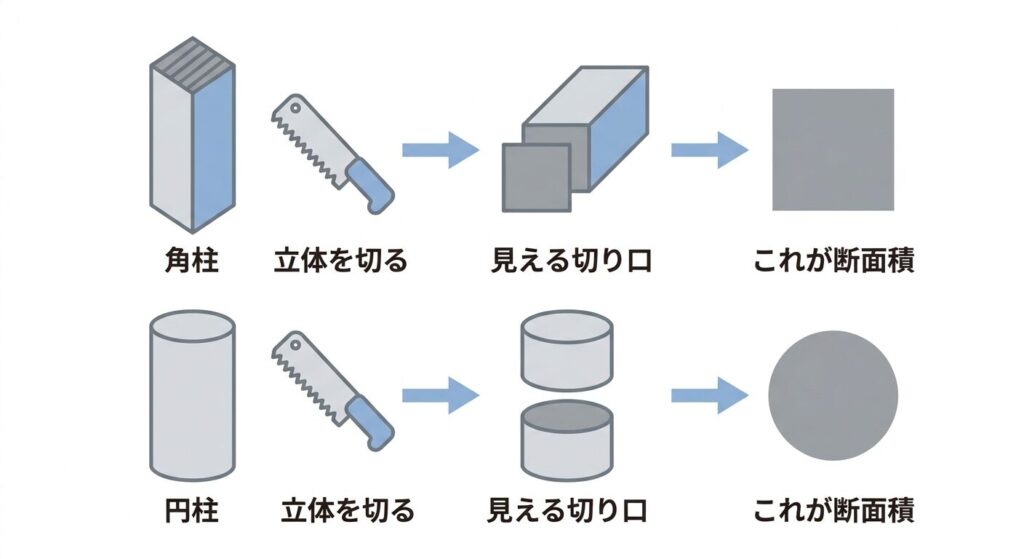 角柱　立体を切る　見える切り口　これが断面積

円柱　立体を切る　見える切り口　これが断面積